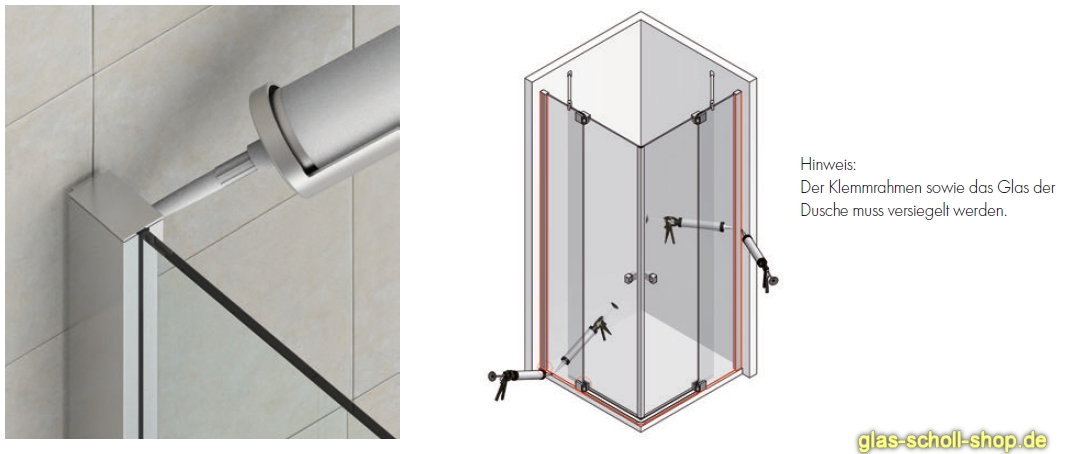 Hinweis:
Der Klemmrahmen sowie das Glas der Dusche muss versiegelt werden.

glas-scholl-shop.de