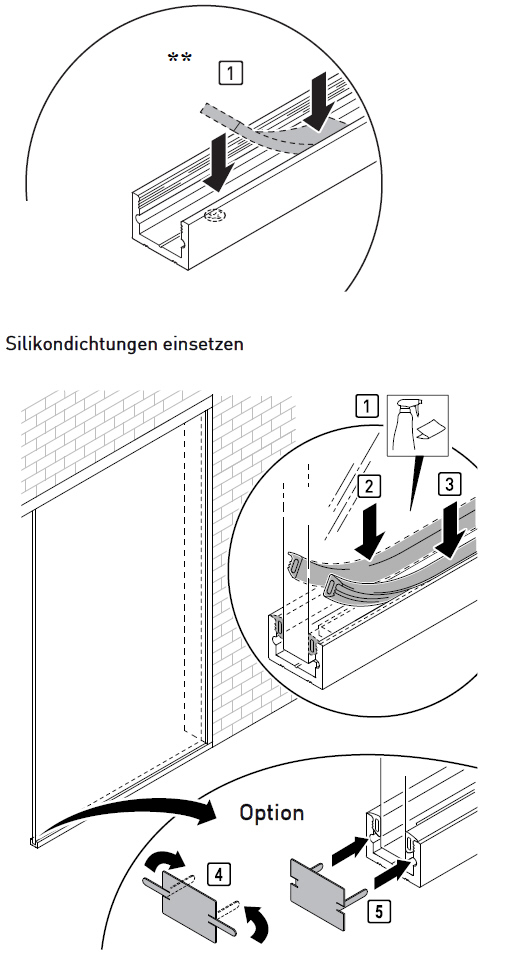 **

1

Silikondichtungen einsetzen

1

2

3

Option

4

5