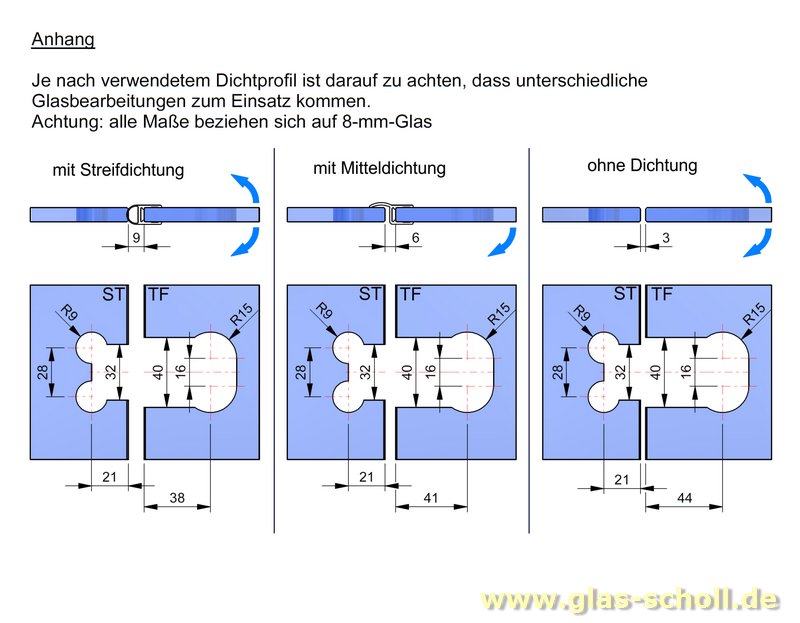 Anhang

Je nach verwendetem Dichtprofil ist darauf zu achten, dass unterschiedliche Glasbearbeitungen zum Einsatz kommen.
Achtung: alle Maße beziehen sich auf 8-mm-Glas

mit Streifdichtung

9

ST TF

R9

R15

28

32

40

16

21

38

mit Mitteldichtung

6

ST TF

R9

R15

28

32

40

16

21

41

ohne Dichtung

3

ST TF

R9

R15

28

32

40

16

21

44

www.glas-scholl.de