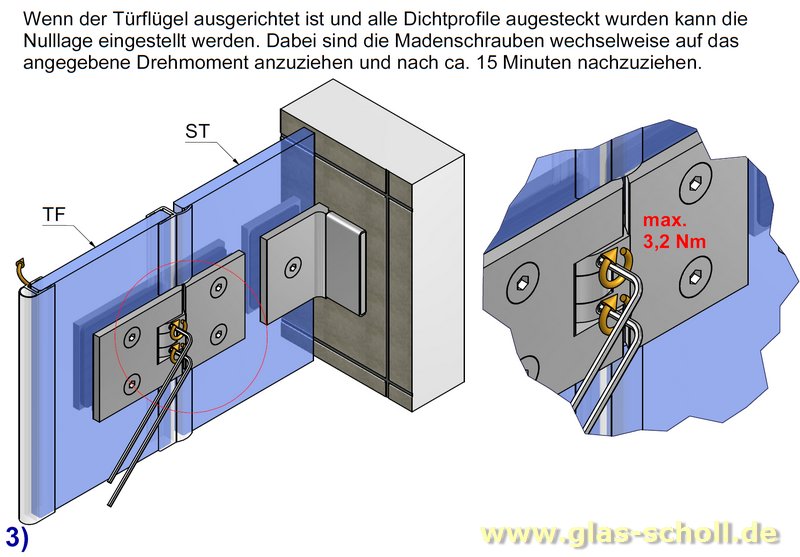 Wenn der Türflügel ausgerichtet ist und alle Dichtprofile augesteckt wurden kann die Nulllage eingestellt werden. Dabei sind die Madenschrauben wechselweise auf das angegebene Drehmoment anzuziehen und nach ca. 15 Minuten nachzuziehen.

ST

TF

max.
3,2 Nm

3)

www.glas-scholl.de