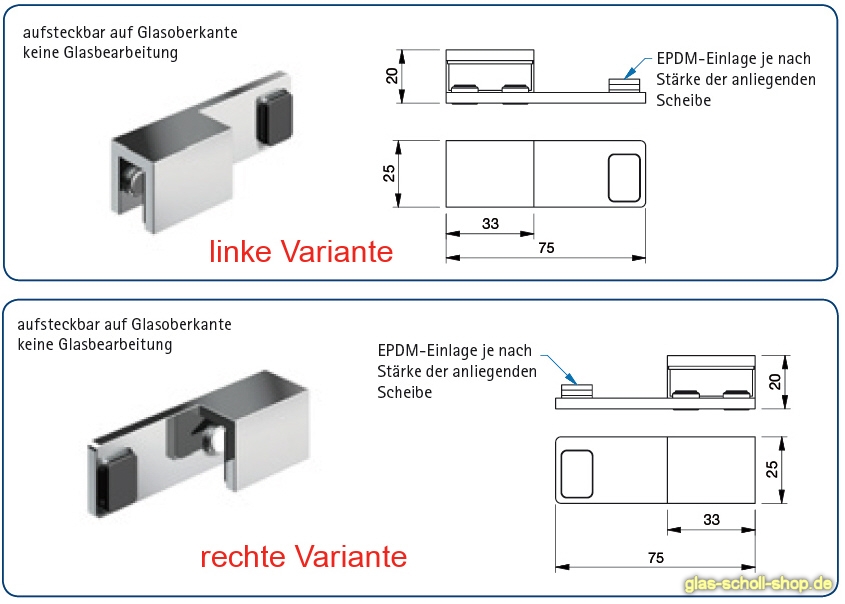 aufsteckbar auf Glasoberkante
keine Glasbearbeitung

20

EPDM-Einlage je nach Stärke der anliegenden Scheibe

25

33

75

linke Variante

aufsteckbar auf Glasoberkante
keine Glasbearbeitung

EPDM-Einlage je nach Stärke der anliegenden Scheibe

20

25

33

75

rechte Variante

glas-scholl-shop.de