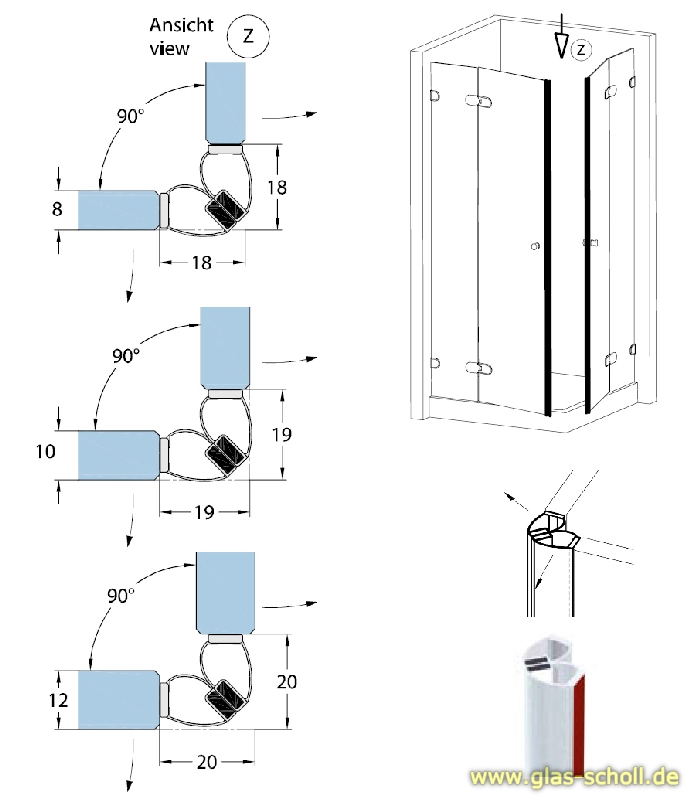 Ansicht
view
Z

90°
8
18
18

90°
10
19
19

90°
12
20
20

Z

www.glas-scholl.de