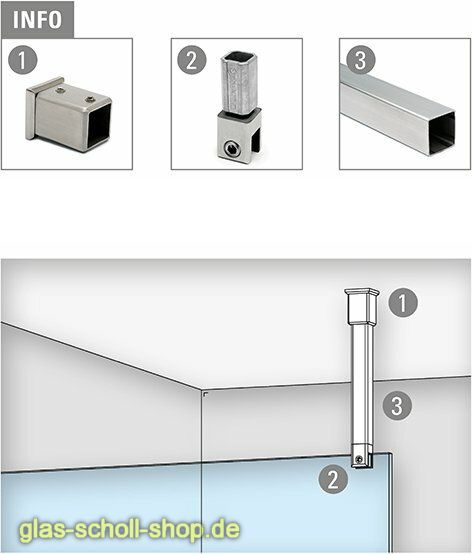 INFO

1

2

3

1

3

2

glas-scholl-shop.de