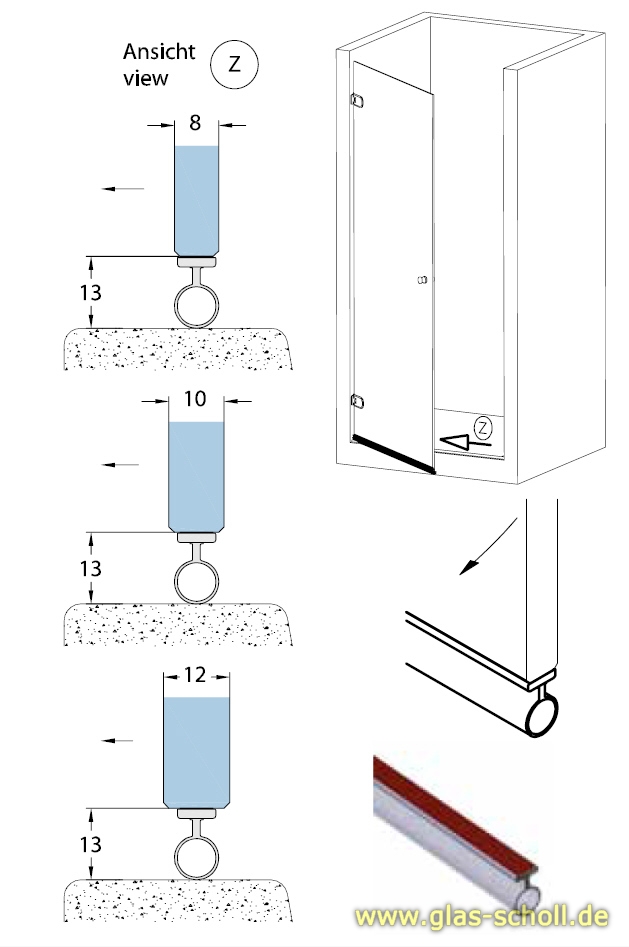 Ansicht view Z

8

13

10

13

12

13

Z

www.glas-scholl.de