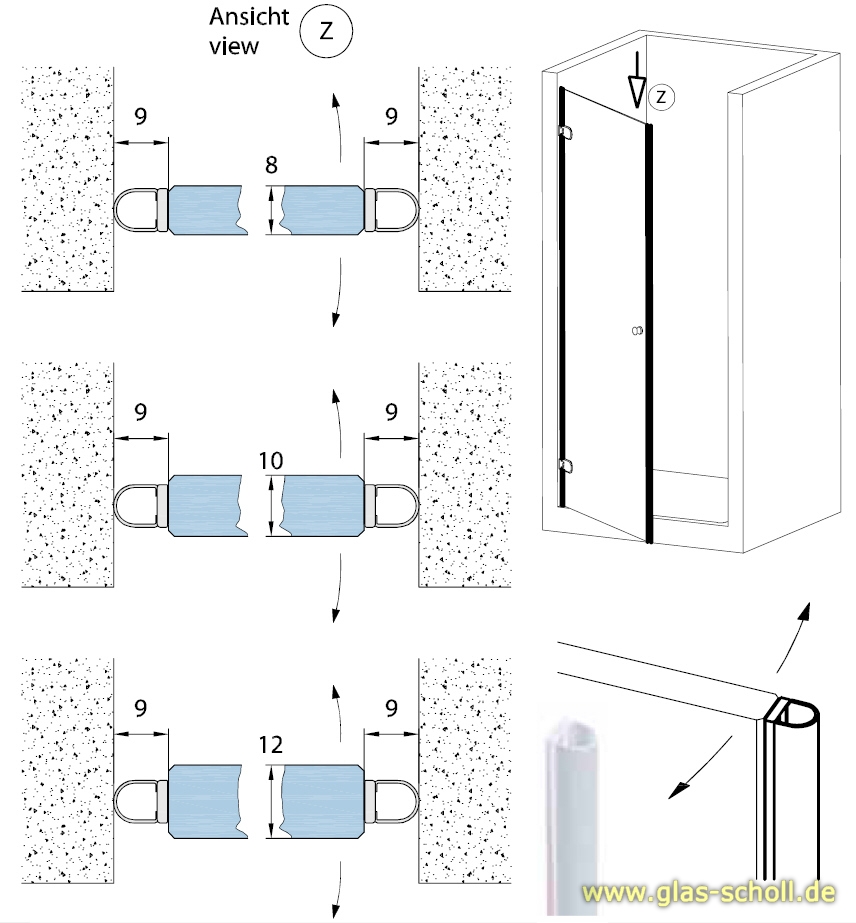 Ansicht
view
Z

9
8
9

9
10
9

9
12
9

Z

www.glas-scholl.de