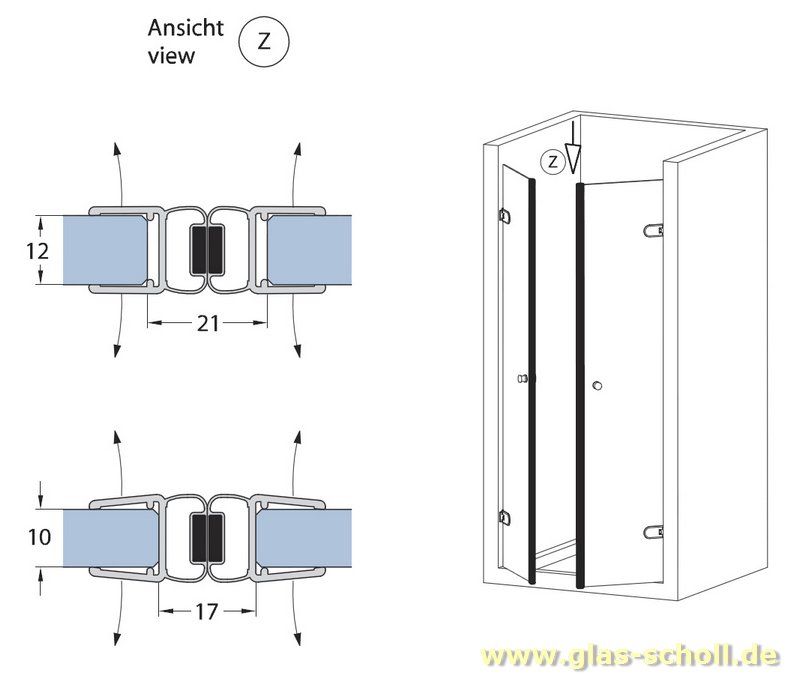 Ansicht view Z

12

21

10

17

Z

www.glas-scholl.de