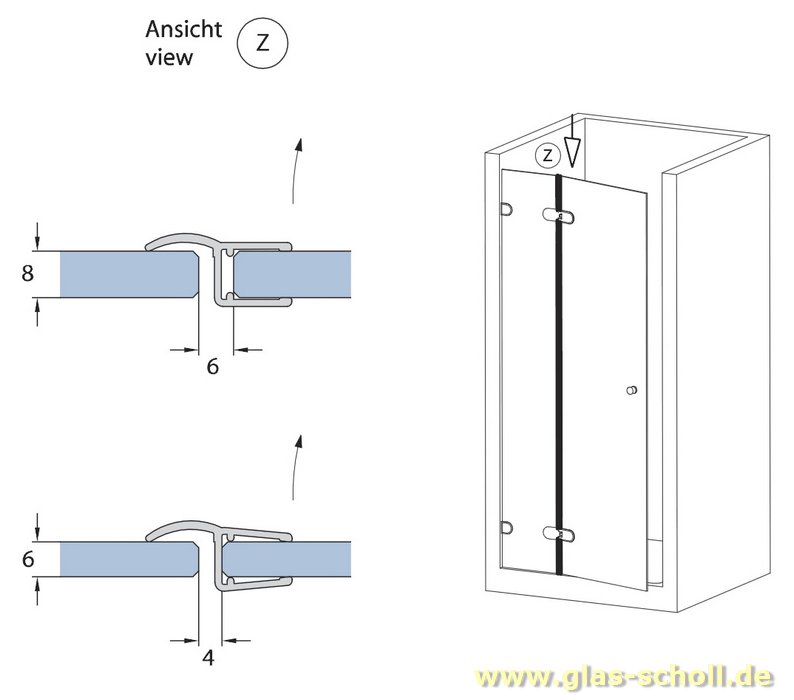 Ansicht
view
Z

8

6

6

4

Z

www.glas-scholl.de