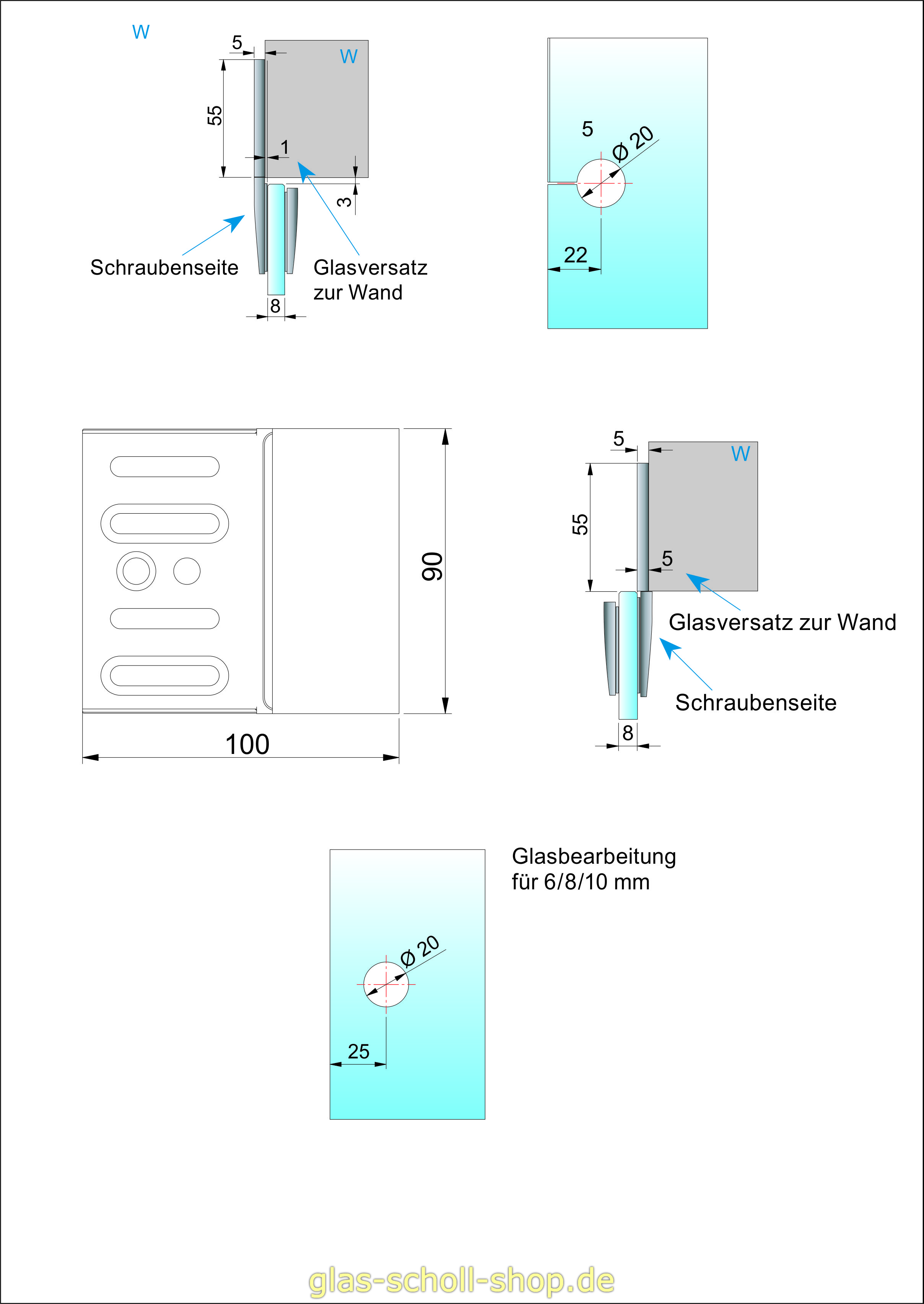 W

5

W

55

1

3

Schraubenseite

Glasversatz zur Wand

8

5

Ø 20

22

90

100

5

W

55

5

Glasversatz zur Wand

Schraubenseite

8

Glasbearbeitung für 6/8/10 mm

Ø 20

25

glas-scholl-shop.de