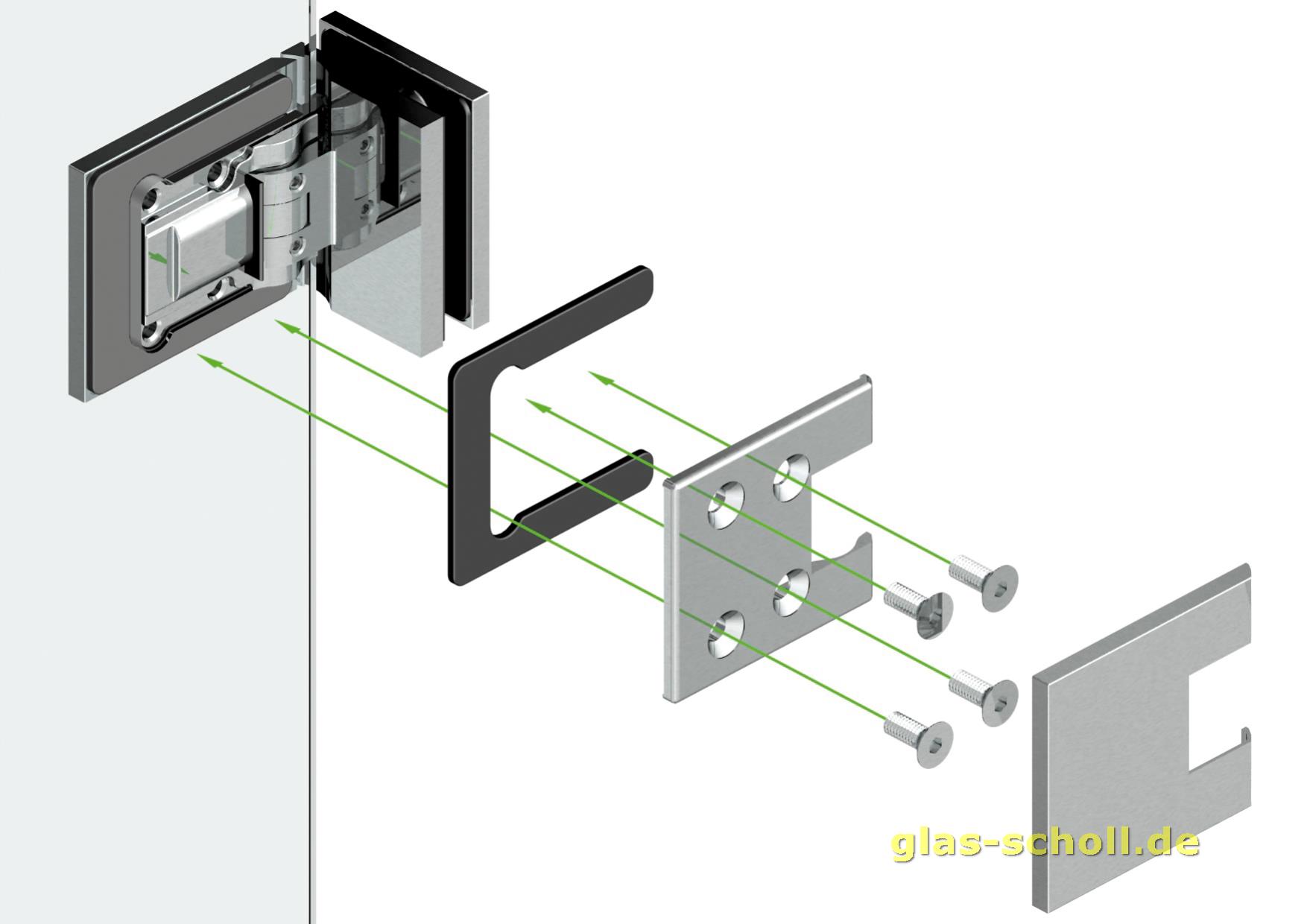 glas-scholl.de