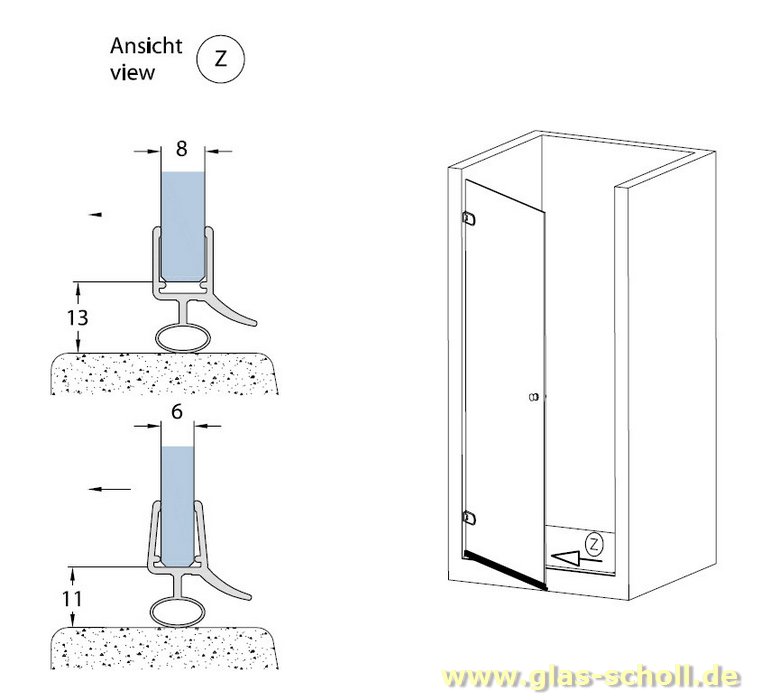 Ansicht
view

Z

8

13

6

11

Z

www.glas-scholl.de