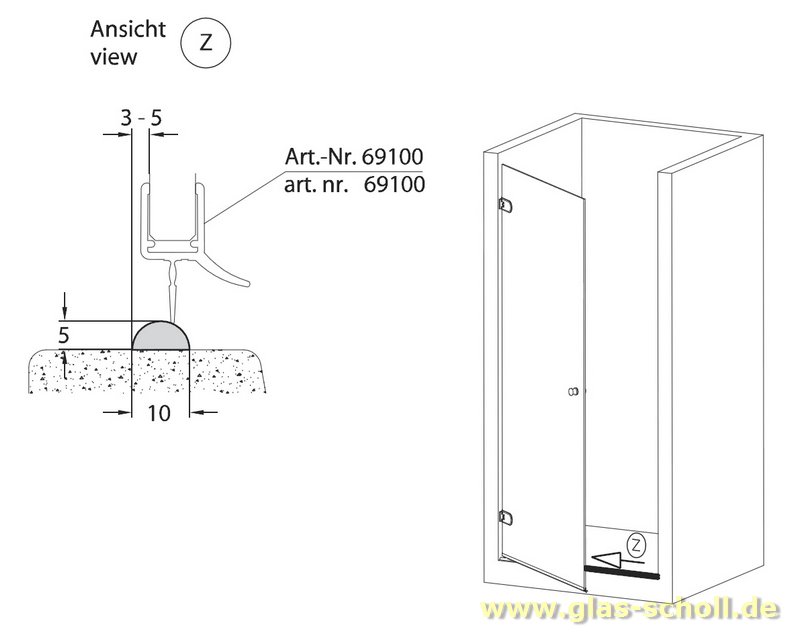 Ansicht
view
Z

3 - 5

Art.-Nr. 69100
art. nr. 69100

5

10

Z

www.glas-scholl.de