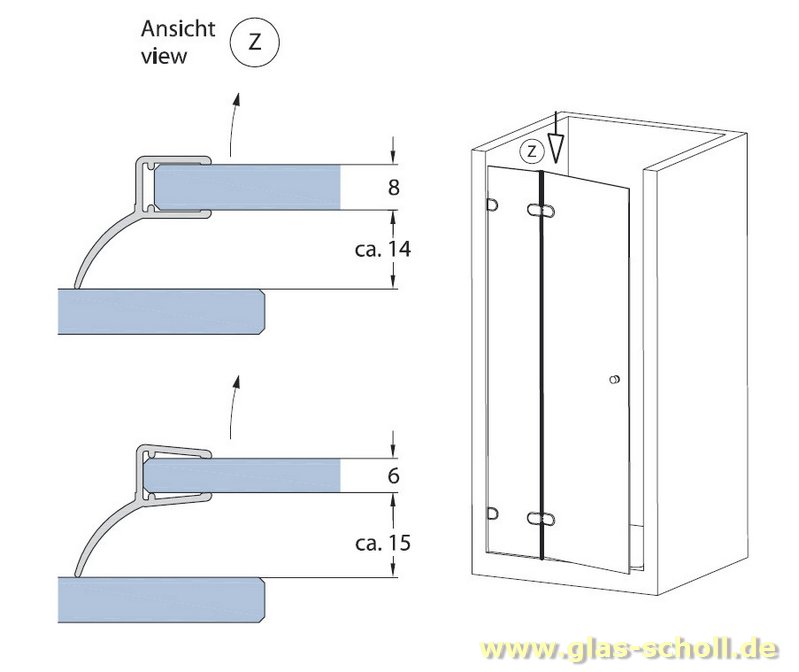 Ansicht
view
Z

8
ca. 14

6
ca. 15

Z

www.glas-scholl.de