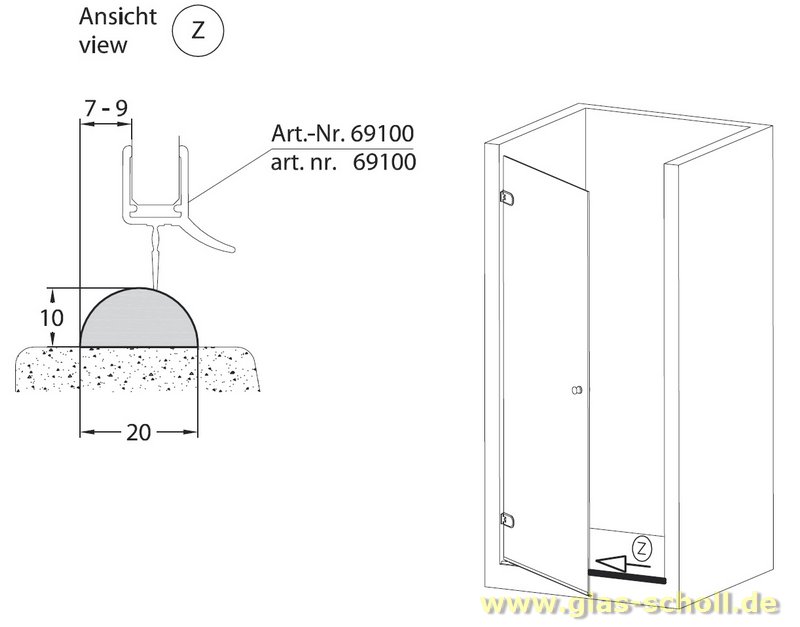 Ansicht view Z

7 - 9

Art.-Nr. 69100
art. nr. 69100

10

20

Z

www.glas-scholl.de