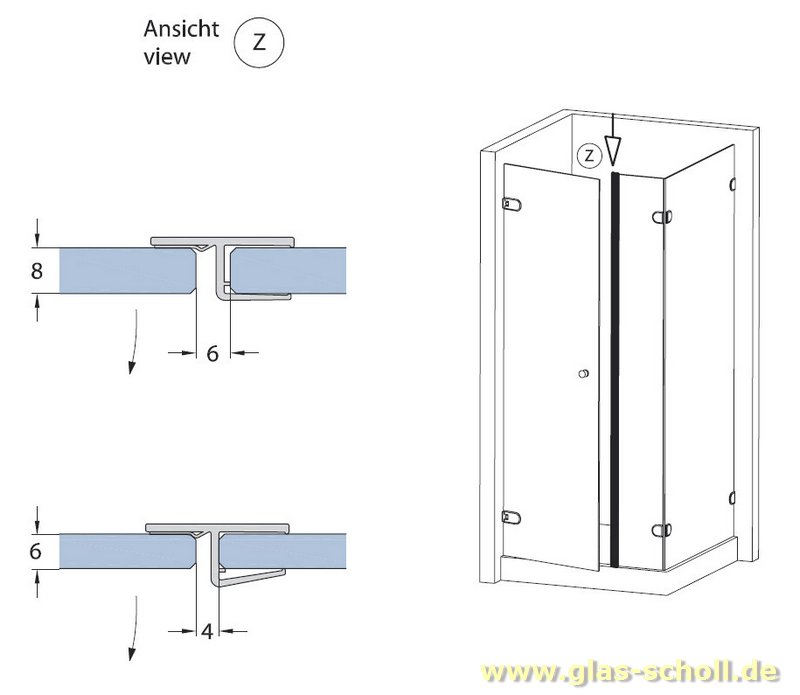 Ansicht view Z

8

6

6

4

Z

www.glas-scholl.de