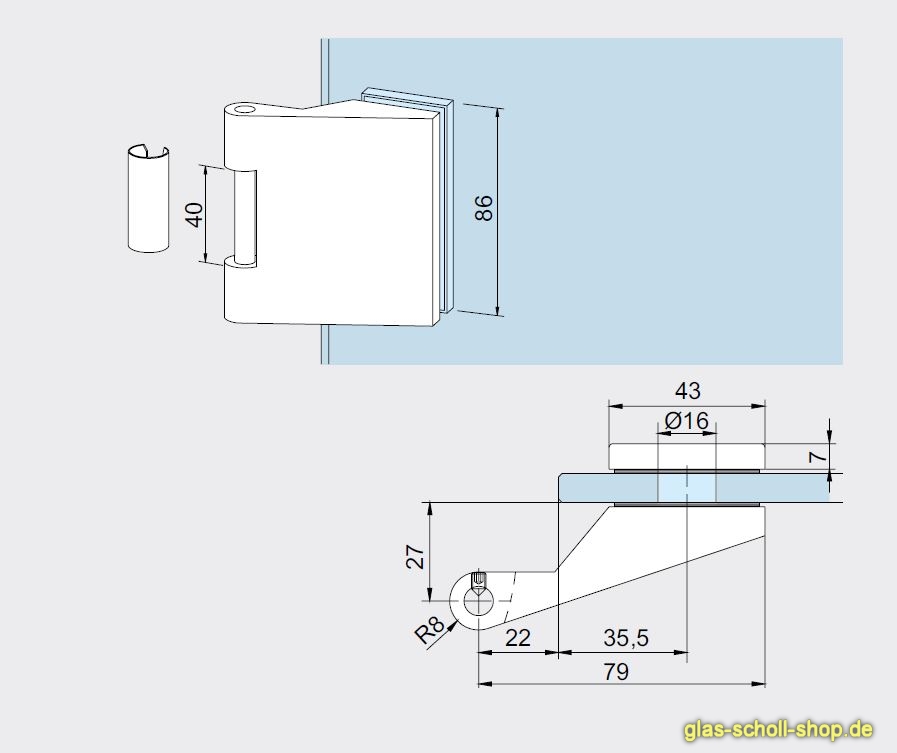 40

86

43

Ø16

7

27

R8

22

35,5

79

glas-scholl-shop.de