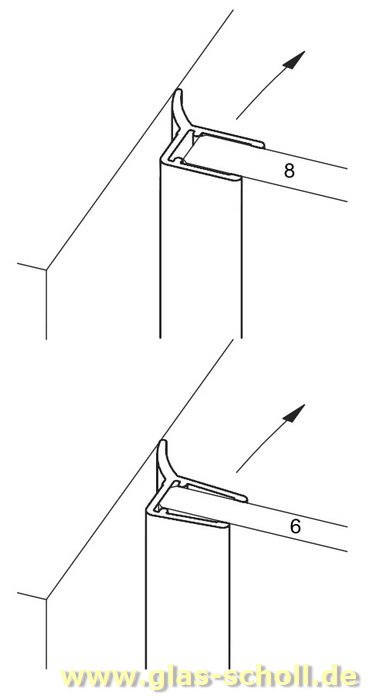 8

6

www.glas-scholl.de