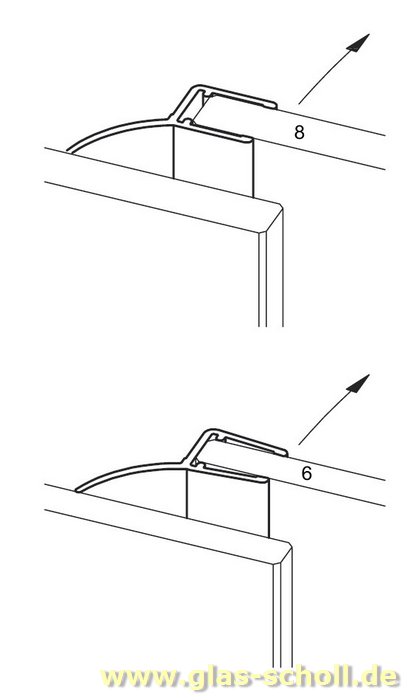 8

6

www.glas-scholl.de