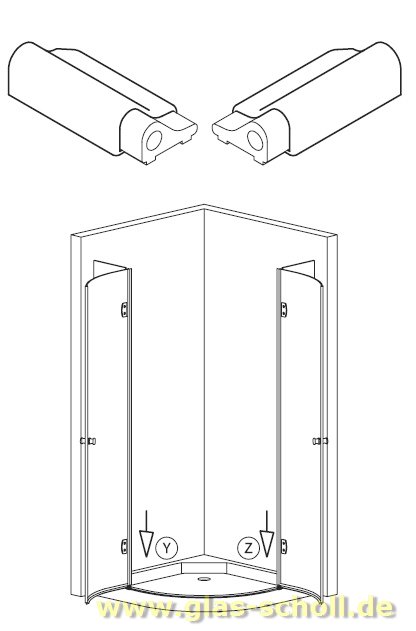 Y
Z
www.glas-scholl.de