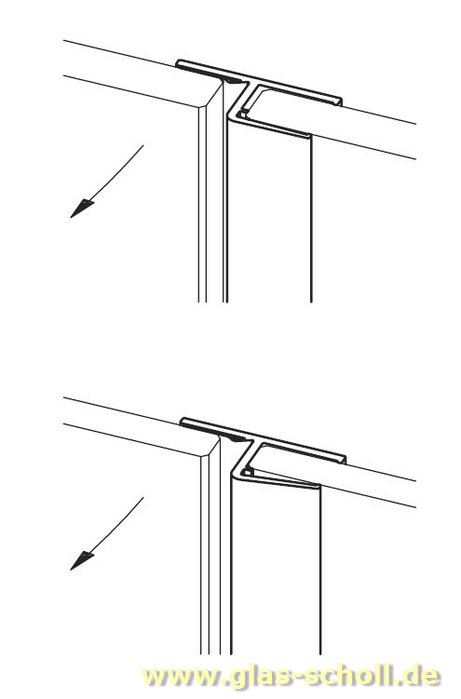 www.glas-scholl.de