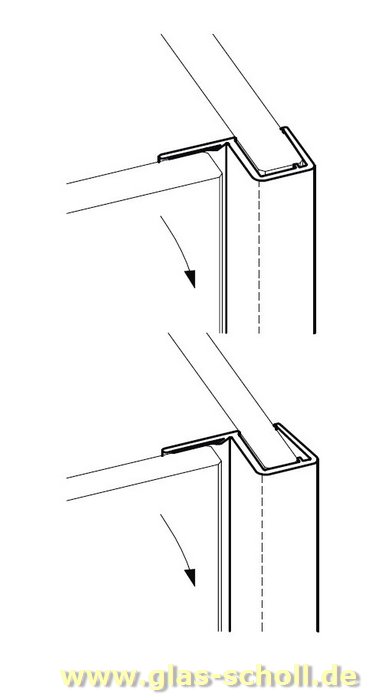 www.glas-scholl.de