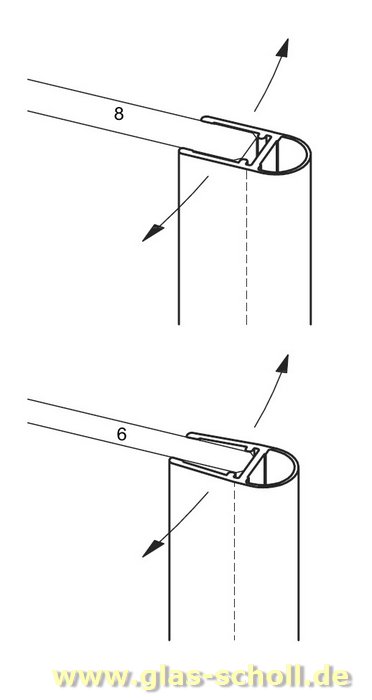 8

6

www.glas-scholl.de